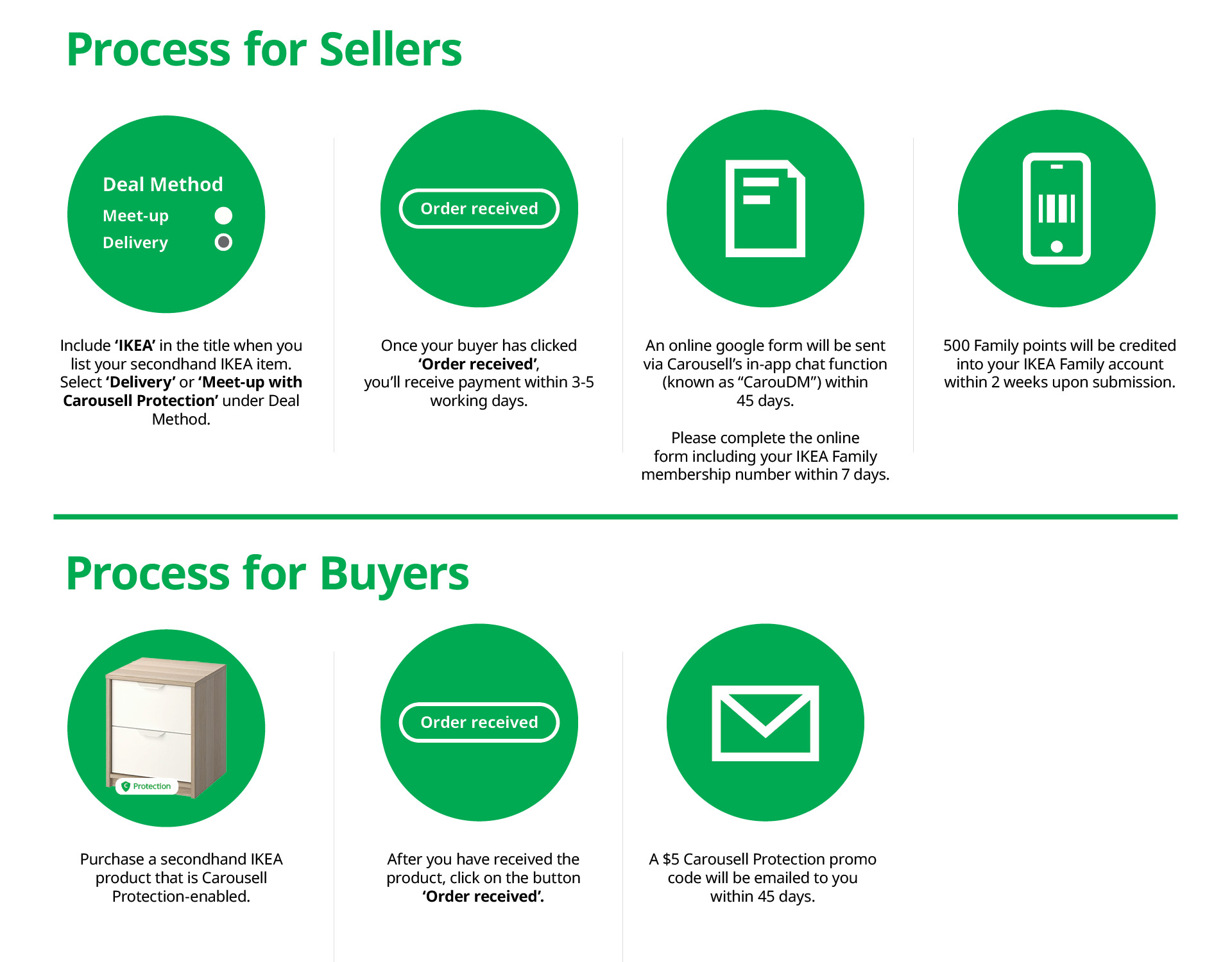 Process for Sellers

Deal Method
Meet-up
Delivery

Include 'IKEA' in the title when you list your secondhand IKEA item. Select 'Delivery' or 'Meet-up with Carousell Protection' under Deal Method.

Order received

Once your buyer has clicked 'Order received', you'll receive payment within 3-5 working days.

An online google form will be sent via Carousell's in-app chat function (known as "CarouDM") within 45 days.

Please complete the online form including your IKEA Family membership number within 7 days.

500 Family points will be credited into your IKEA Family account within 2 weeks upon submission.

Process for Buyers

Protection

Purchase a secondhand IKEA product that is Carousell Protection-enabled.

Order received

After you have received the product, click on the button 'Order received'.

A $5 Carousell Protection promo code will be emailed to you within 45 days.