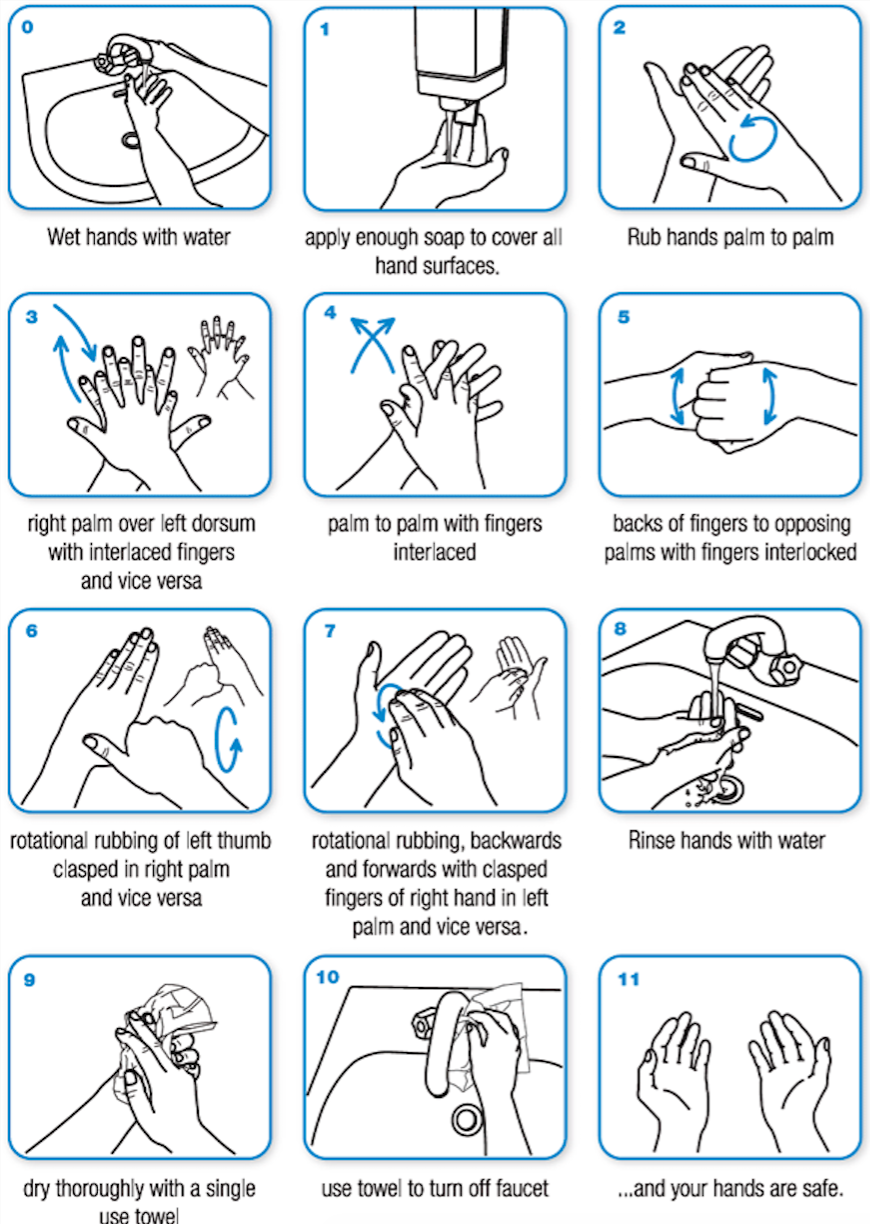 0

Wet hands with water

1

apply enough soap to cover all hand surfaces.

2

Rub hands palm to palm

3

right palm over left dorsum with interlaced fingers and vice versa

4

palm to palm with fingers interlaced

5

backs of fingers to opposing palms with fingers interlocked

6

rotational rubbing of left thumb clasped in right palm and vice versa

7

rotational rubbing, backwards and forwards with clasped fingers of right hand in left palm and vice versa.

8

Rinse hands with water

9

dry thoroughly with a single use towel

10

use towel to turn off faucet

11

...and your hands are safe.