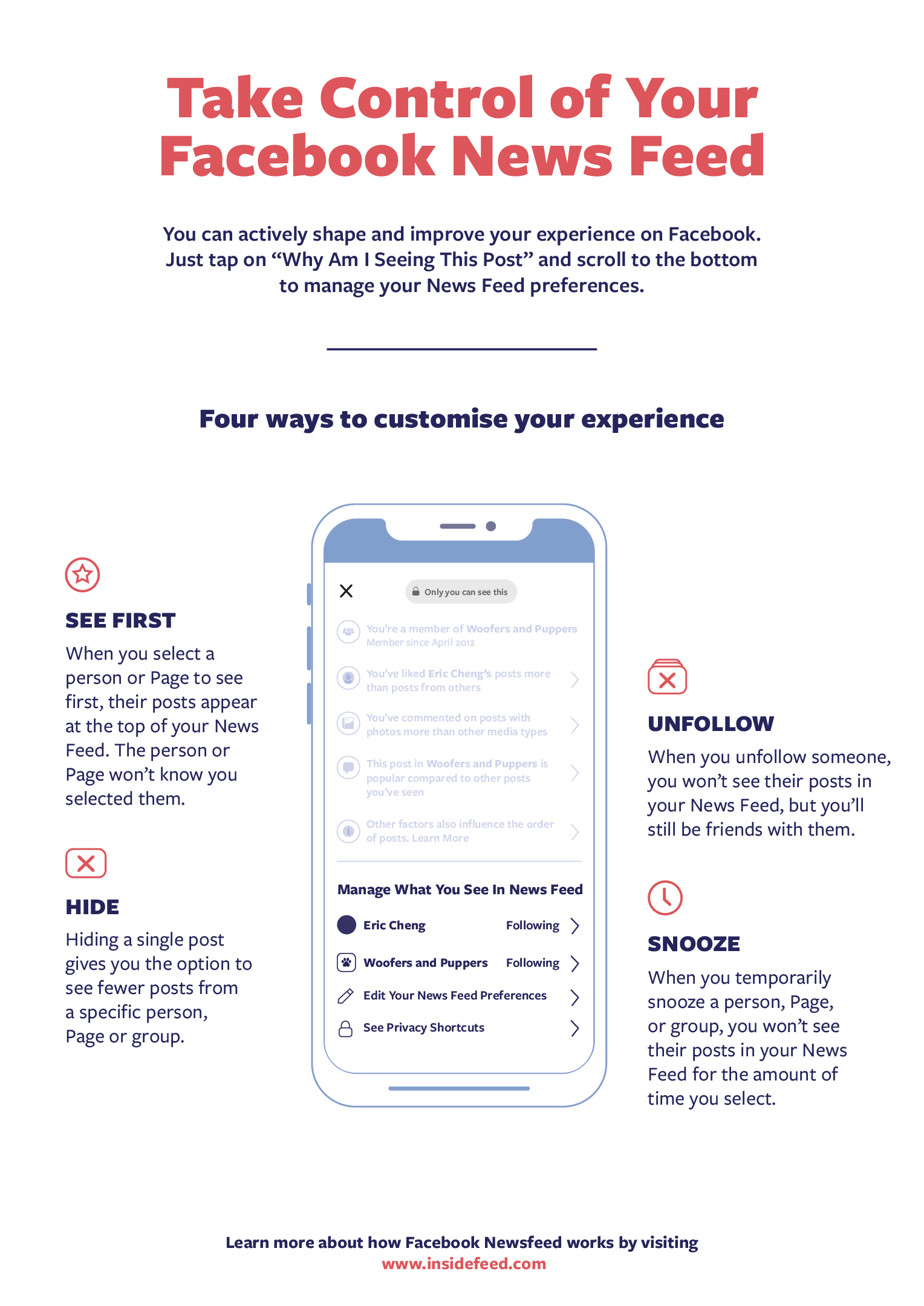 Take Control of Your Facebook News Feed

You can actively shape and improve your experience on Facebook. Just tap on “Why Am I Seeing This Post” and scroll to the bottom to manage your News Feed preferences.

Four ways to customise your experience

SEE FIRST
When you select a person or Page to see first, their posts appear at the top of your News Feed. The person or Page won’t know you selected them.

HIDE
Hiding a single post gives you the option to see fewer posts from a specific person, Page or group.

Only you can see this

You’re a member of Woofers and Puppers
Member since April 2012

You’ve liked Eric Cheng’s posts more than posts from others

You’ve commented on posts with photos more than other media types

This post in Woofers and Puppers is popular compared to other posts you’ve seen

Other factors also influence the order of posts. Learn More

Manage What You See In News Feed

Eric Cheng Following

Woofers and Puppers Following

Edit Your News Feed Preferences

See Privacy Shortcuts

UNFOLLOW
When you unfollow someone, you won’t see their posts in your News Feed, but you’ll still be friends with them.

SNOOZE
When you temporarily snooze a person, Page, or group, you won’t see their posts in your News Feed for the amount of time you select.

Learn more about how Facebook Newsfeed works by visiting
www.insidefeed.com